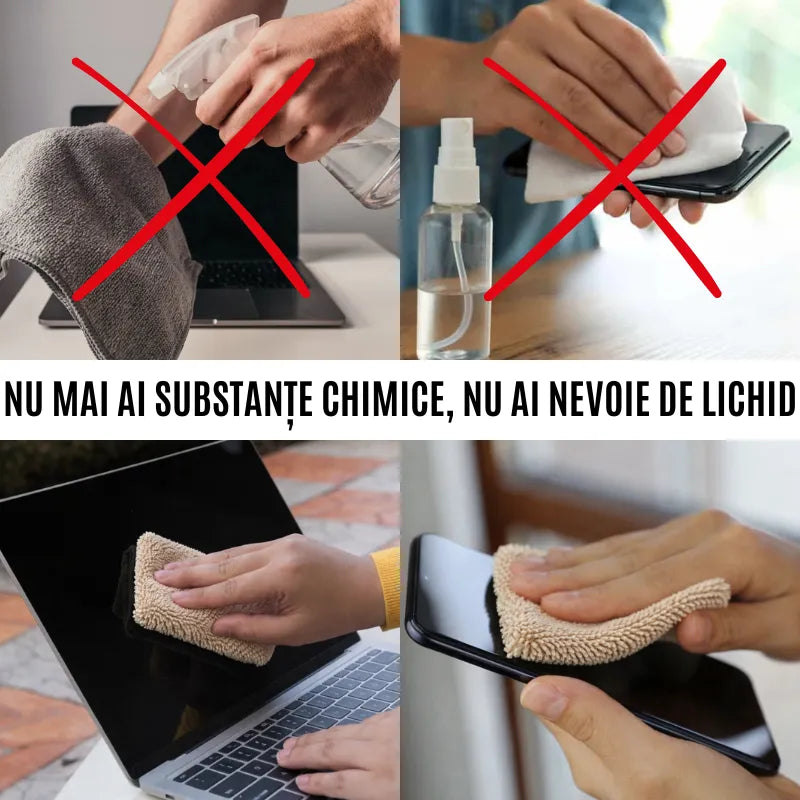 NU MAI AI SUBSTANȚE CHIMICE, NU AI NEVOIE DE LICHID